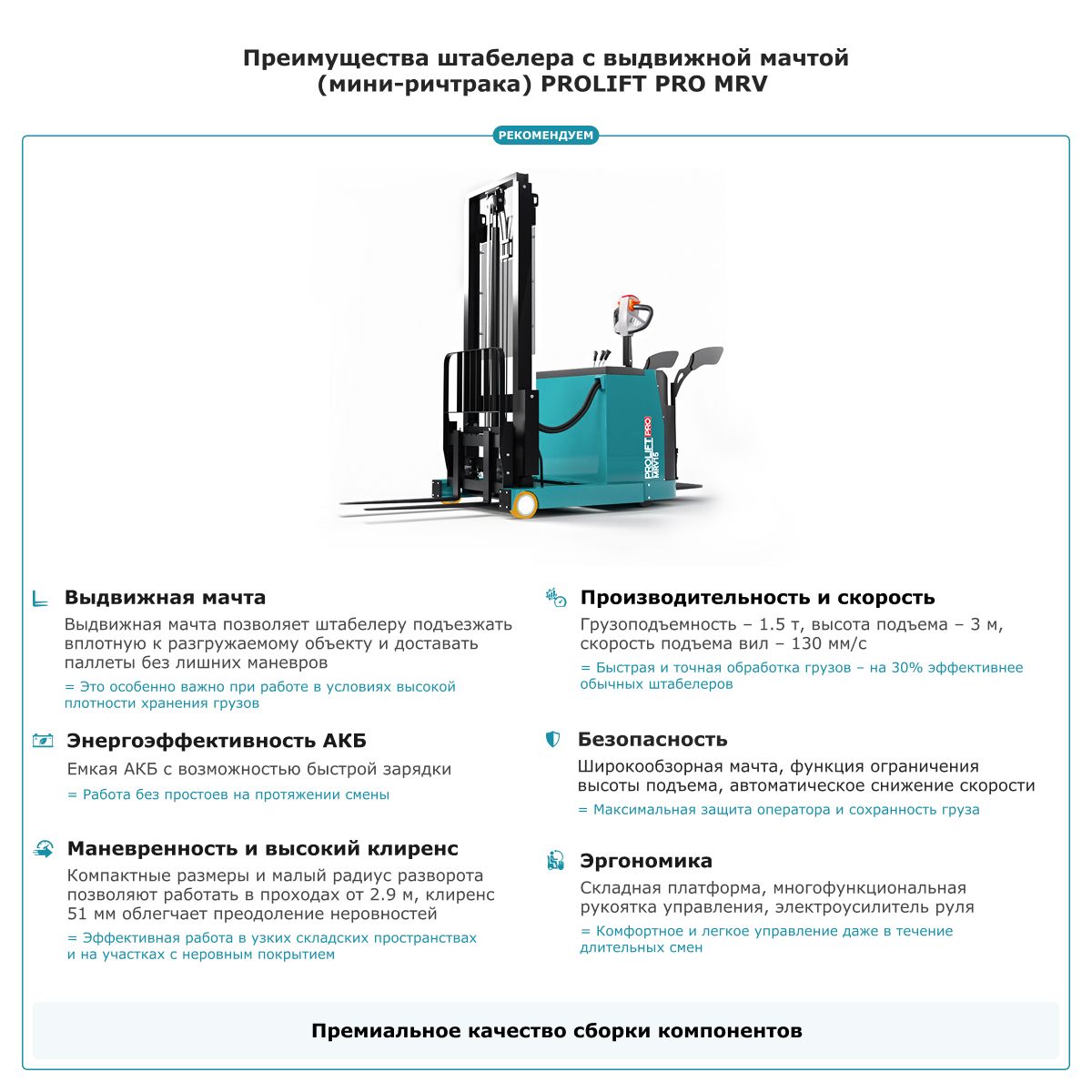 Преимущества штабелера с выдвижной мачтой (мини-ричтрака) PROLIFT PRO MRV

РЕКОМЕНДУЕМ

PROLIFT PRO MRV15

Выдвижная мачта
Выдвижная мачта позволяет штабелеру подъезжать вплотную к разгружаемому объекту и доставать паллеты без лишних маневров
= Это особенно важно при работе в условиях высокой плотности хранения грузов

Энергоэффективность АКБ
Емкая АКБ с возможностью быстрой зарядки
= Работа без простоев на протяжении смены

Маневренность и высокий клиренс
Компактные размеры и малый радиус разворота позволяют работать в проходах от 2.9 м, клиренс 51 мм облегчает преодоление неровностей
= Эффективная работа в узких складских пространствах и на участках с неровным покрытием

Производительность и скорость
Грузоподъемность – 1.5 т, высота подъема – 3 м, скорость подъема вил – 130 мм/с
= Быстрая и точная обработка грузов – на 30% эффективнее обычных штабелеров

Безопасность
Широкообзорная мачта, функция ограничения высоты подъема, автоматическое снижение скорости
= Максимальная защита оператора и сохранность груза

Эргономика
Складная платформа, многофункциональная рукоятка управления, электроусилитель руля
= Комфортное и легкое управление даже в течение длительных смен

Премиальное качество сборки компонентов